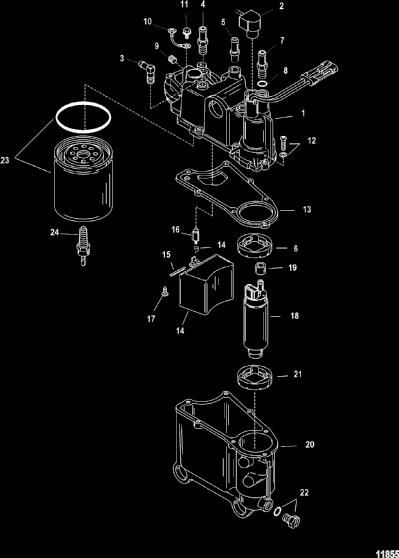 11
4
2
10
5
7
9
3
8
1
12
23
13
16
24
14
6
15
19
17
14
18
21
20
22
11855