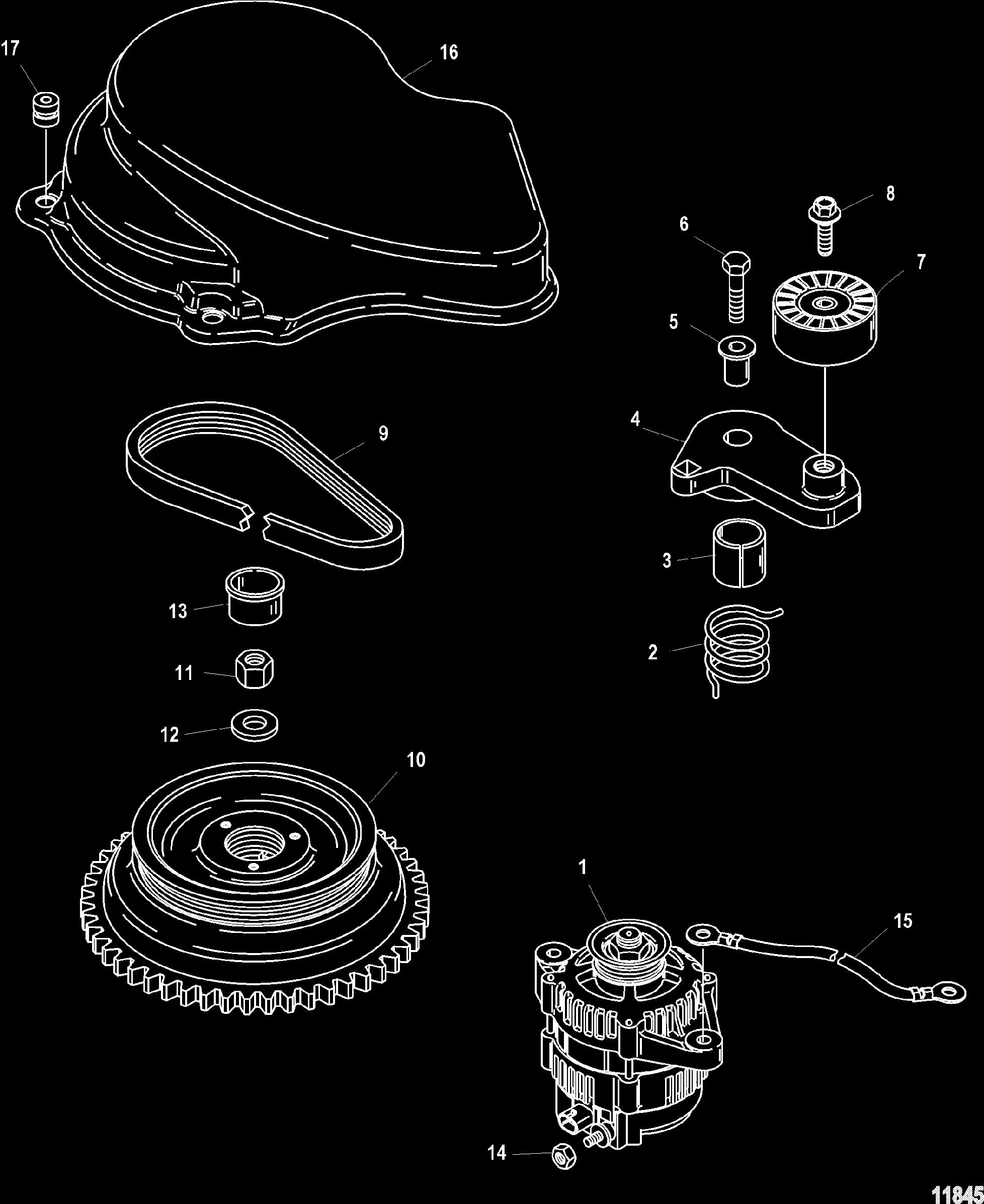 17
16
8
6
7
5
4
9
3
13
2
11
12
10
1
15
14
11845