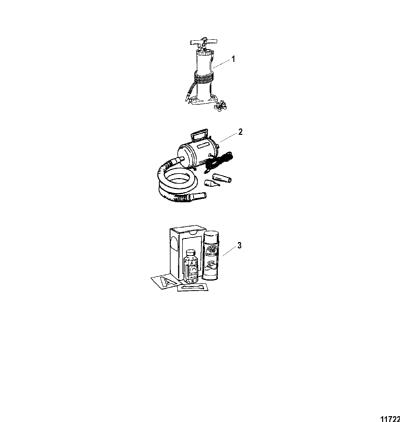 1

2

3

11722