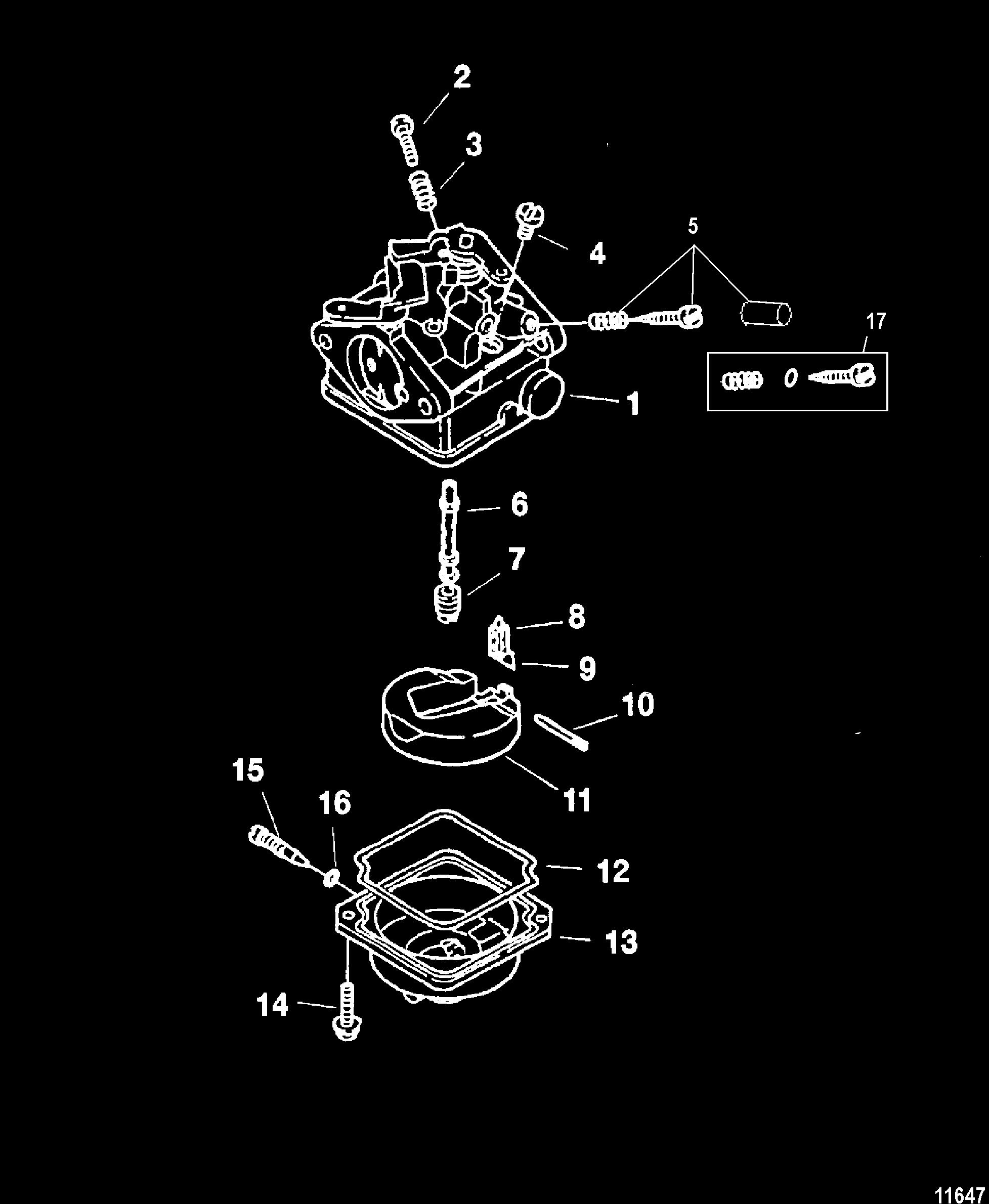 2
3
4
5
17
1
6
7
8
9
10
11
15
16
12
13
14
11647