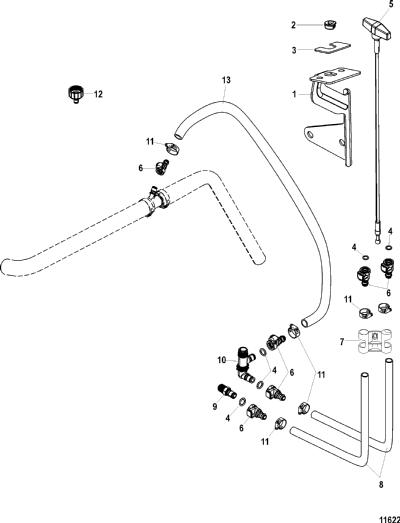 5
2
3
13
12
1
11
6
4
4
6
11
7
10
4
6
11
9
4
6
11
8
11622