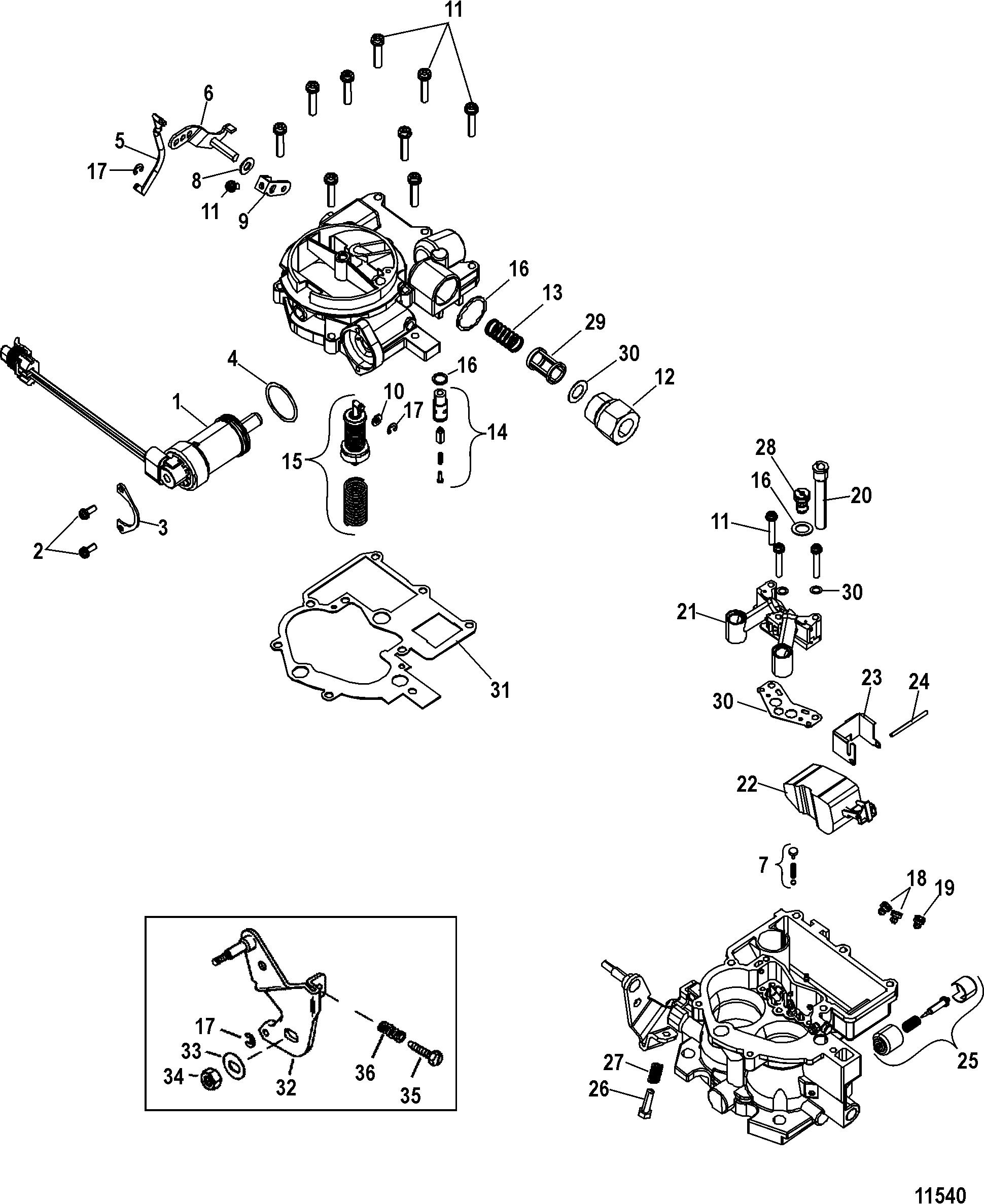 11
6
5
17
8
11
9
16
13
29
30
12
4
16
10
17
1
15
14
3
2
28
16
20
11
30
21
31
23
24
30
22
7
18
19
17
33
34
32
36
35
27
26
25
11540