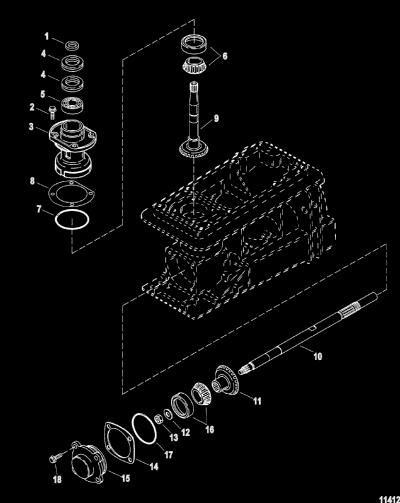 1
4
4
5
2
3
8
7
6
9
10
11
16
12
13
17
14
15
18
11412