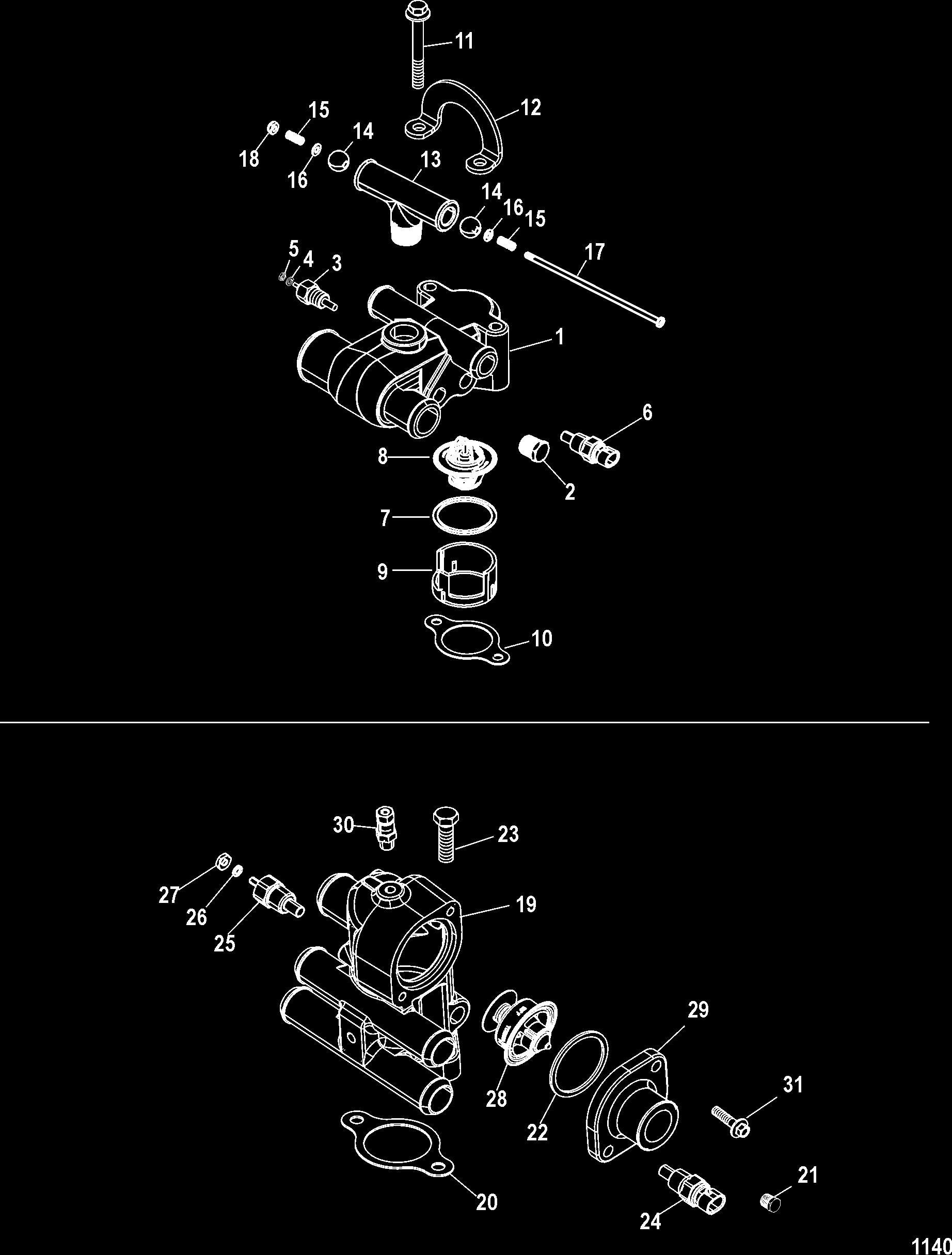 11
12
15
14
18
16
13
14
16
15
17
5
4
3
1
6
8
2
7
9
10
30
23
27
26
25
19
29
28
22
31
20
24
21
1140