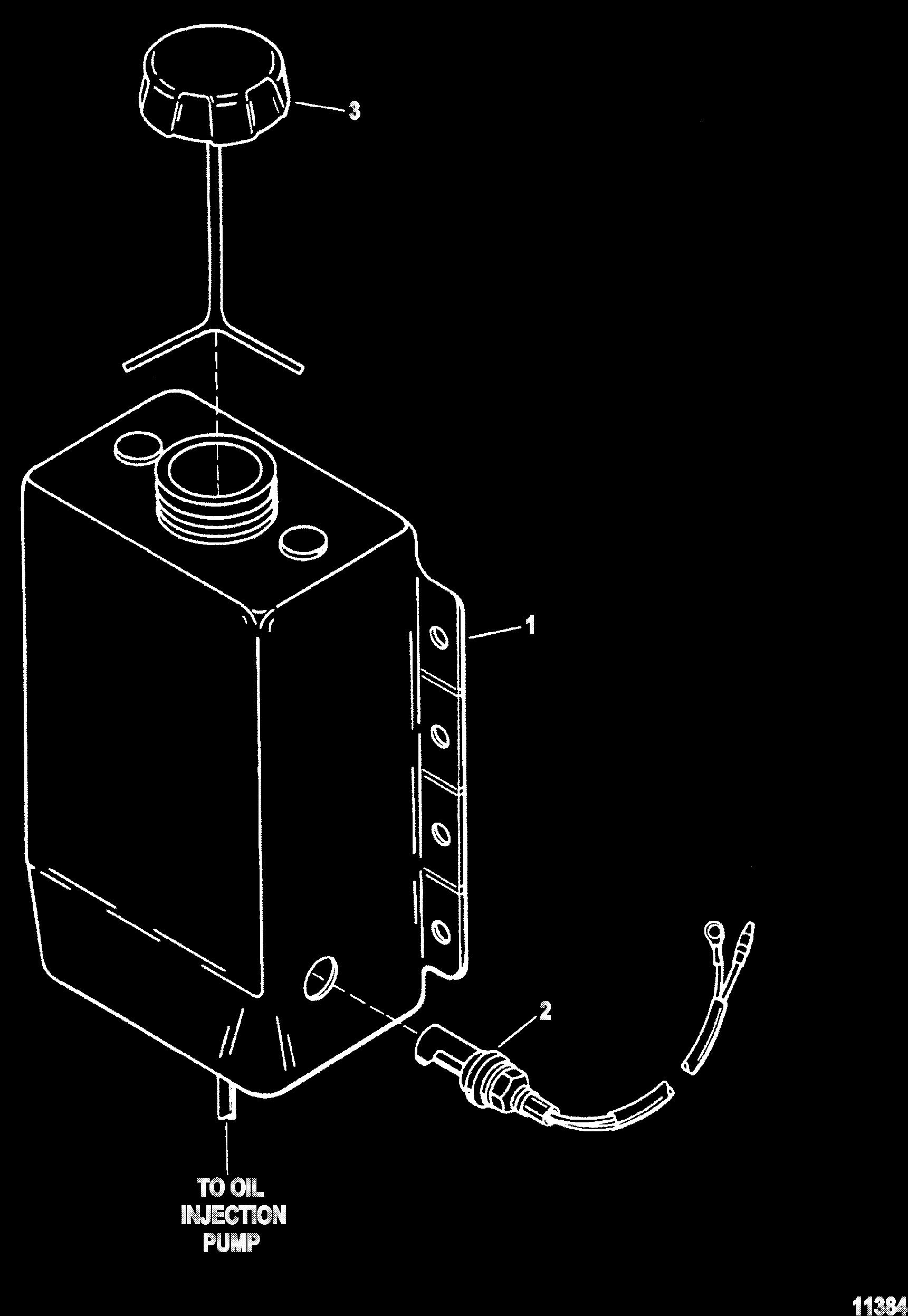 3

1

2

TO OIL INJECTION PUMP

11384