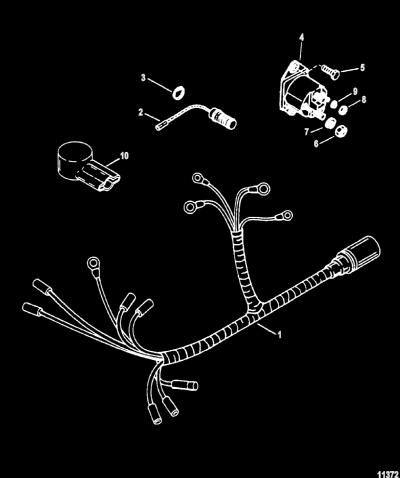 4
5
3
9
8
2
7
6
10
1
11372