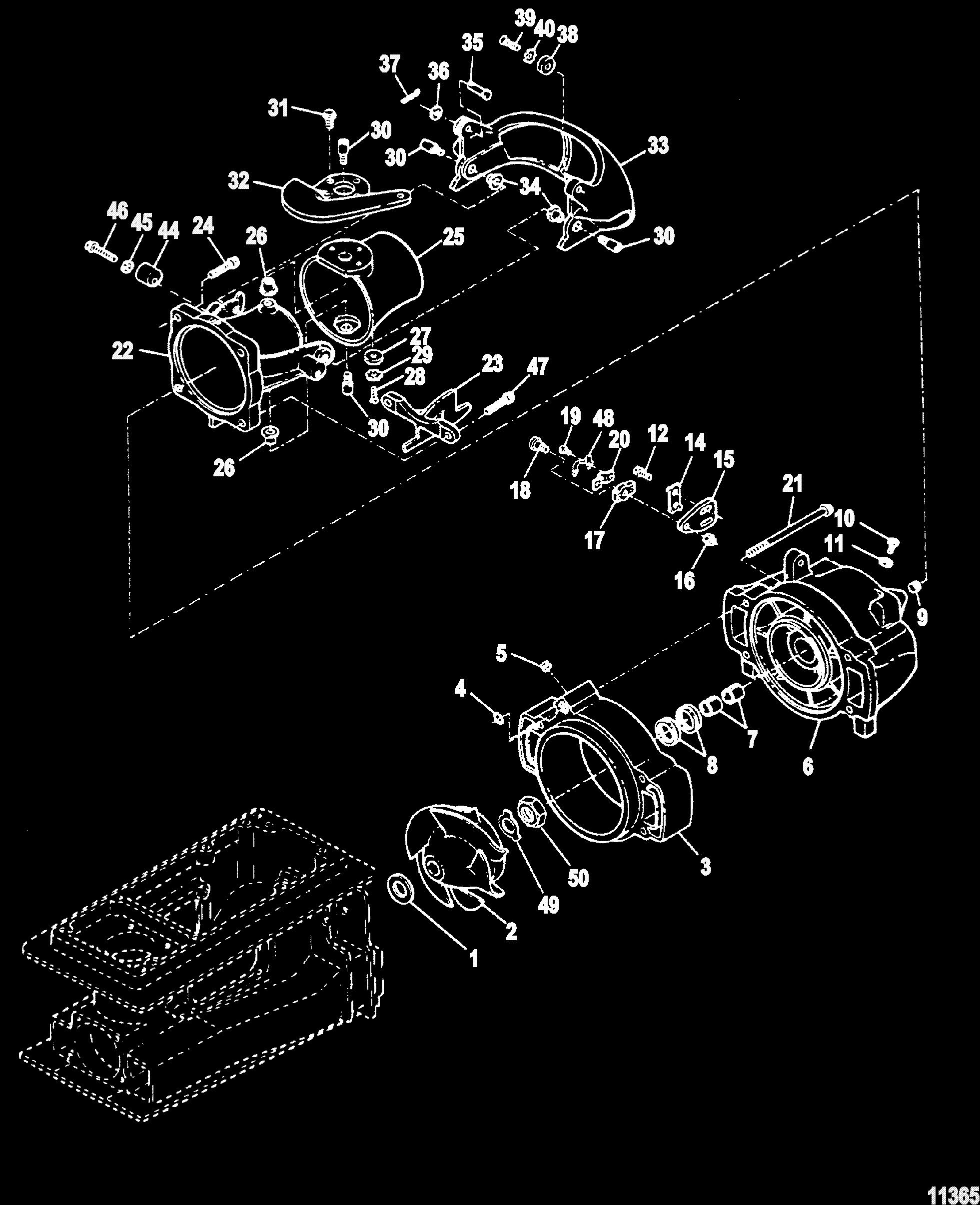 39 40 38
35
37
36
31
30
30
33
32
34
46
45
44
24
26
25
30
22
27
29
28
23
47
30
26
19
48
20
12
14
15
18
17
21
10
11
16
9
5
4
7
8
6
3
50
49
2
1
11365