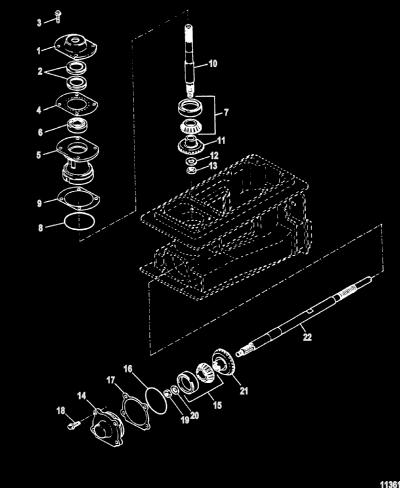 3
1
2
4
6
5
9
8
10
7
11
12
13
22
16
17
14
18
19
20
15
21
1136