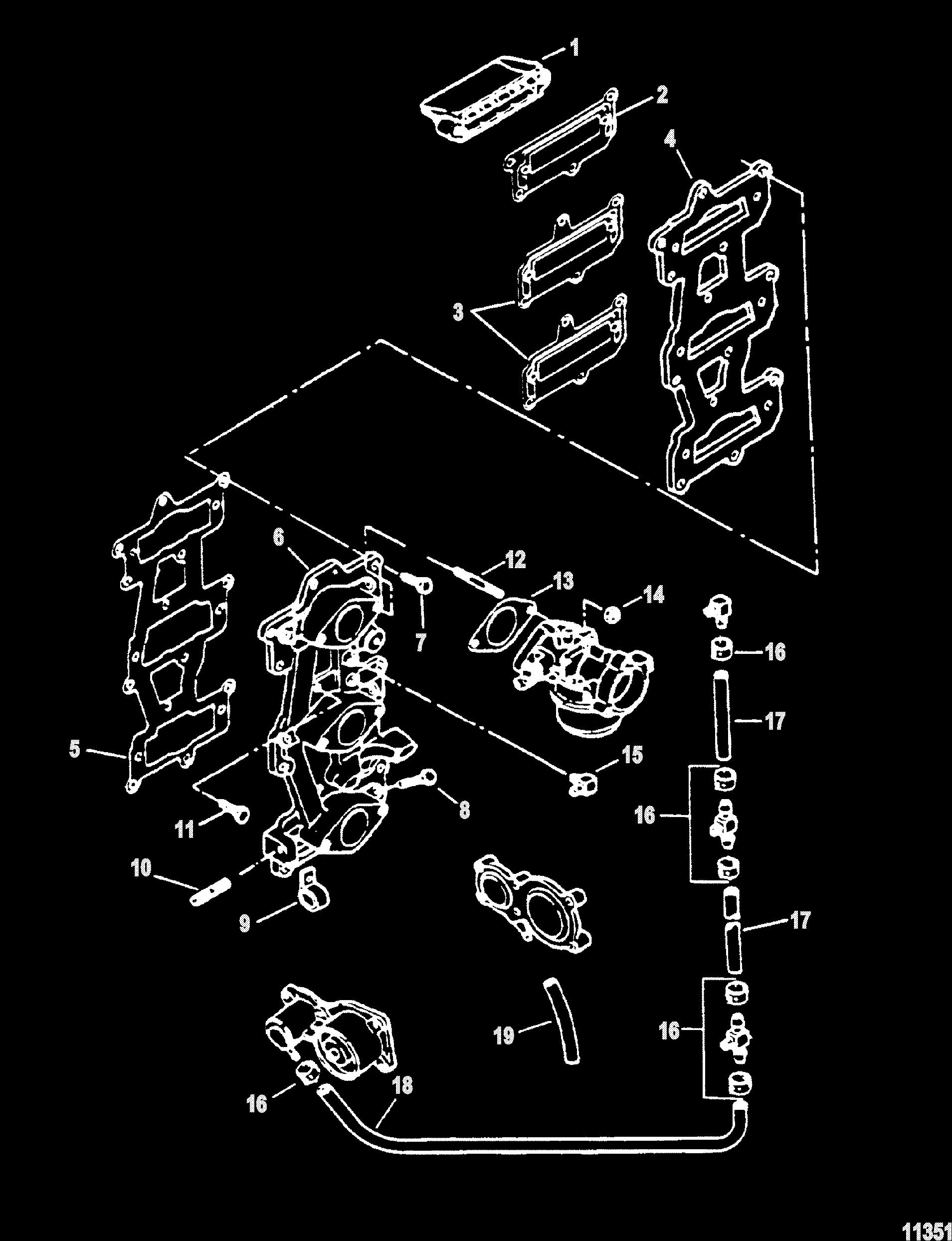 1
2
4
3
6
12
13
14
7
16
17
5
15
8
16
11
10
9
17
19
16
16
18
11351