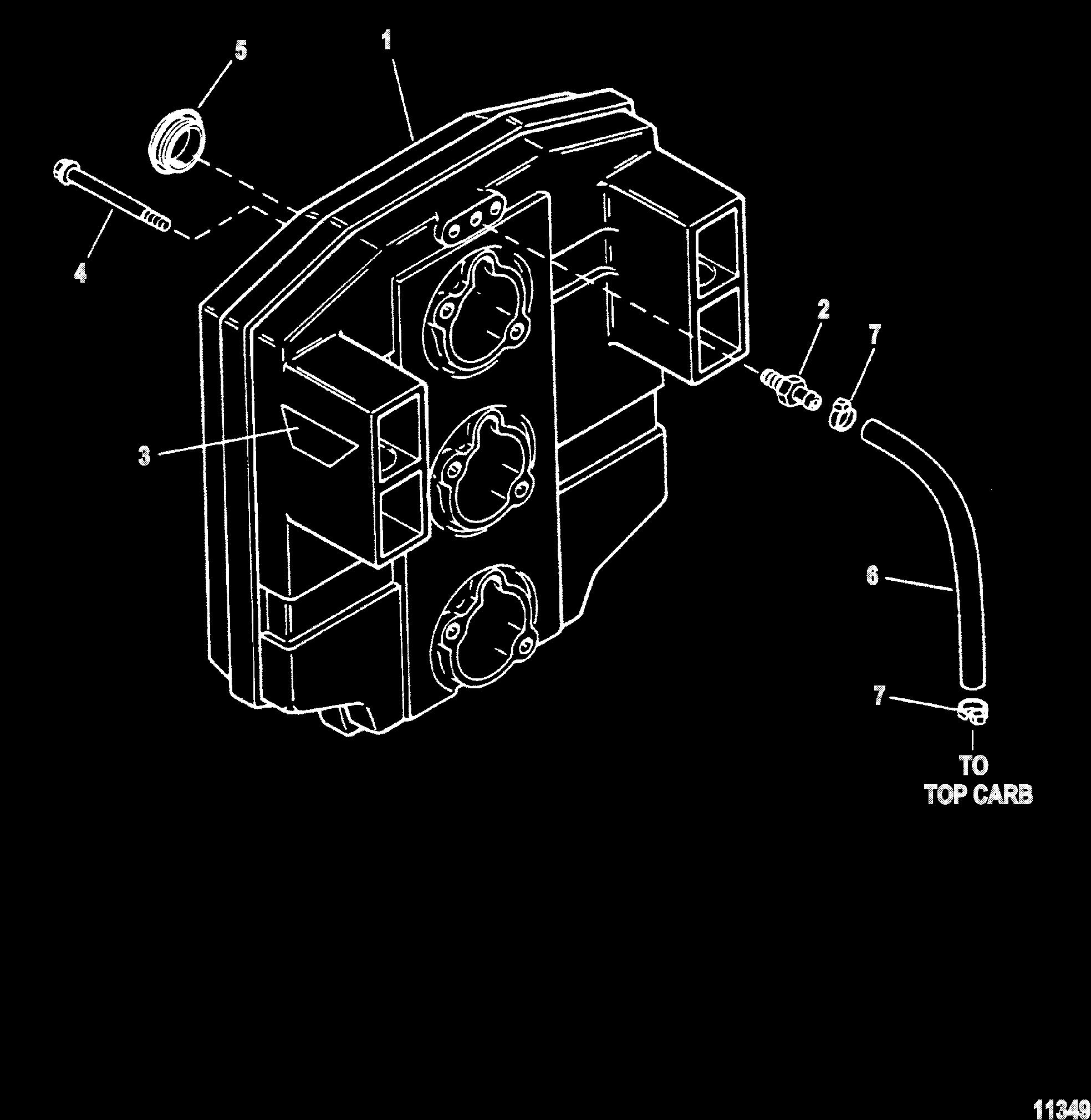 5
1
4
2
7
3
6
7
TO
TOP CARB
11349