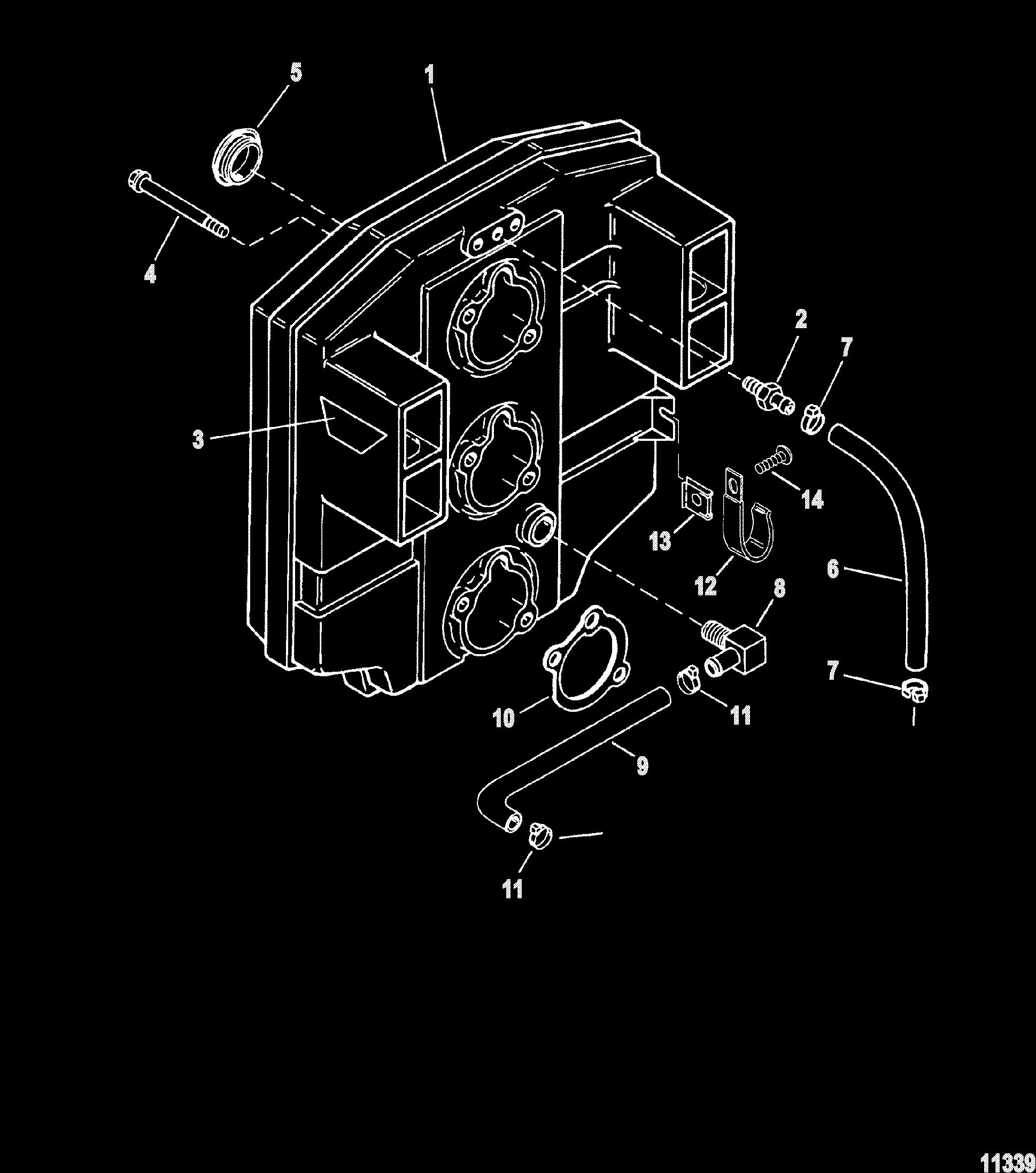 5
1
4
2
7
3
14
13
12
6
8
7
10
11
9
11
11339