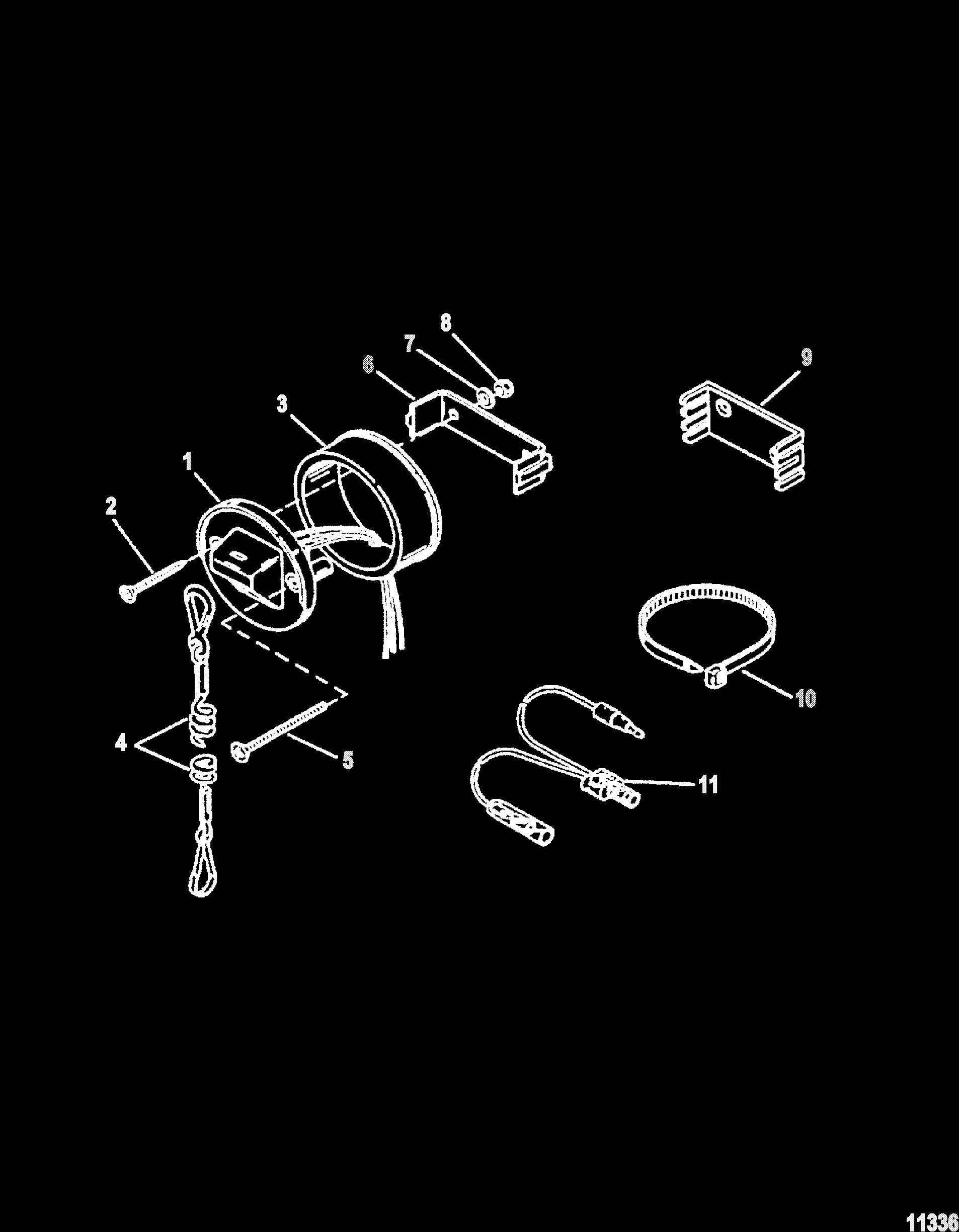 8
7
6
9
3
1
2
10
4
5
11
11336