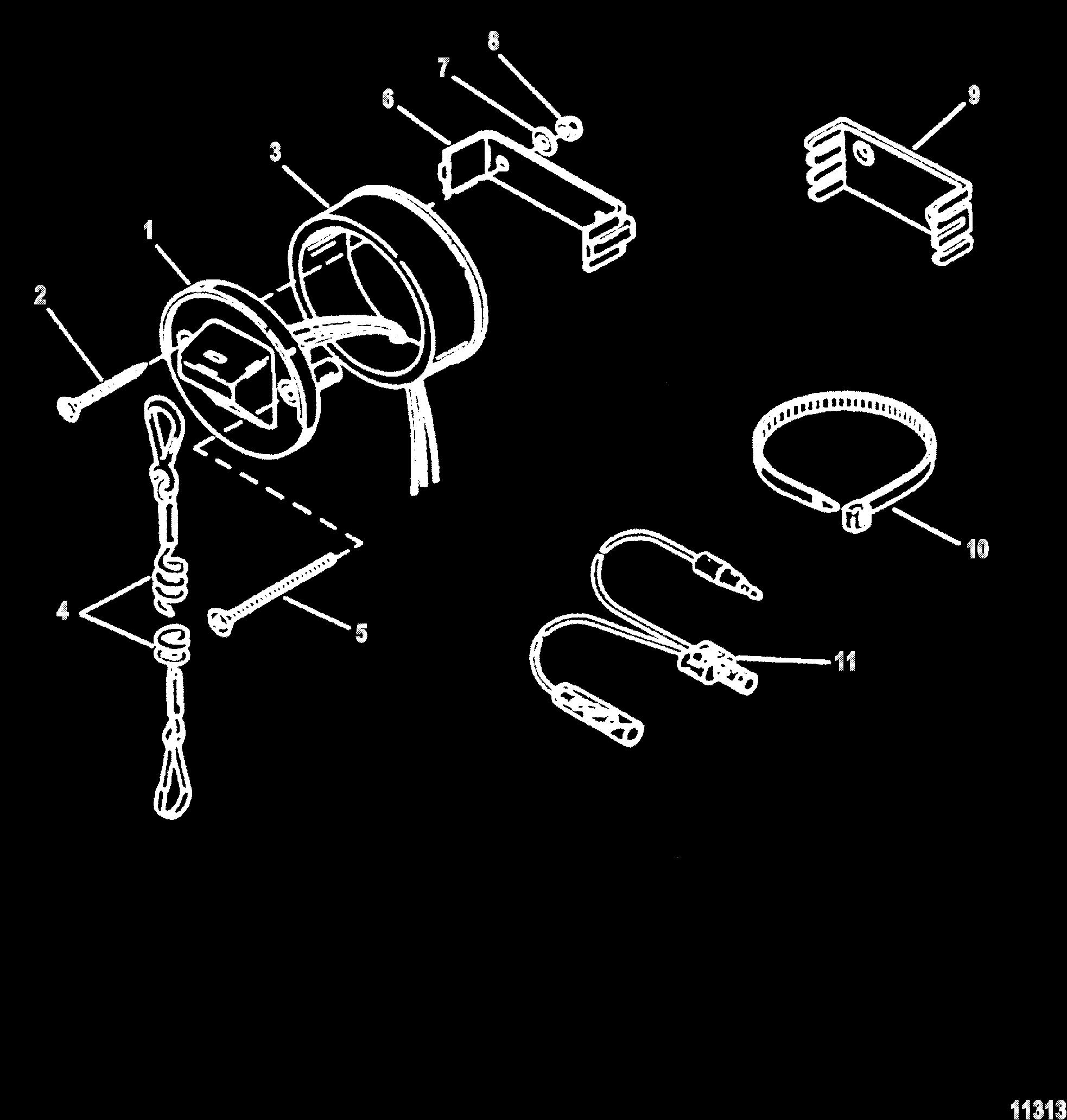 8
7
6
9
3
1
2
10
4
5
11
11313