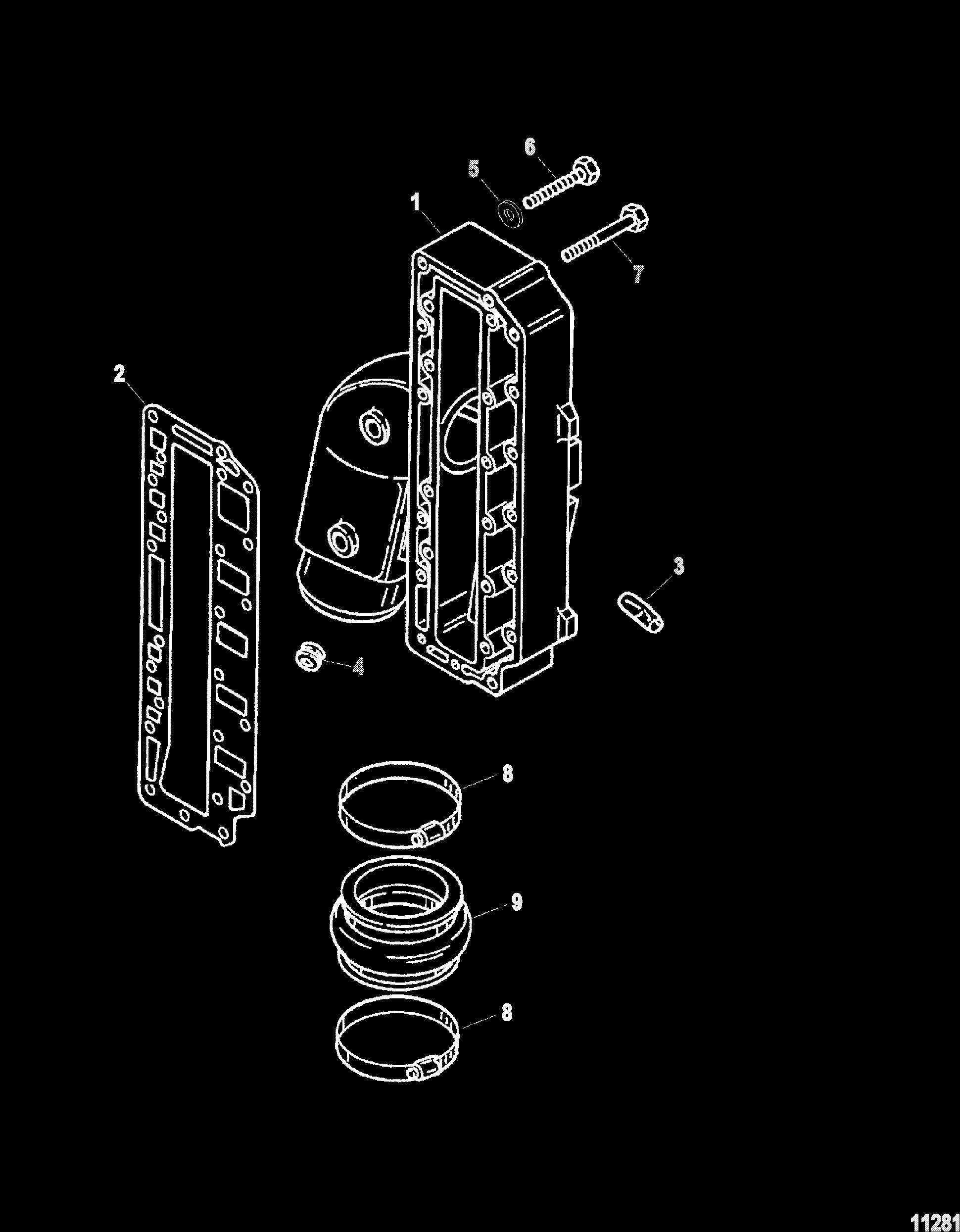 6
5
1
7
2
3
4
8
9
8
11281