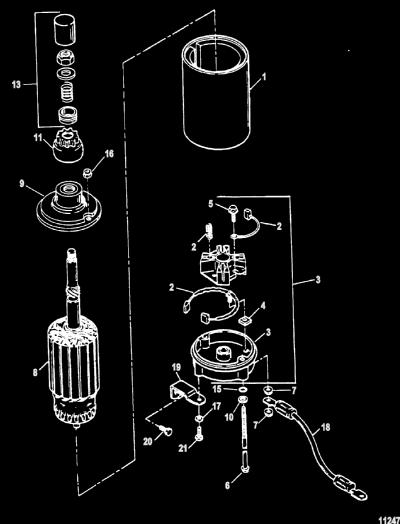 13
1
11
16
9
5
2
2
3
2
4
3
8
19
15
7
17
10
7
18
20
21
6
11247