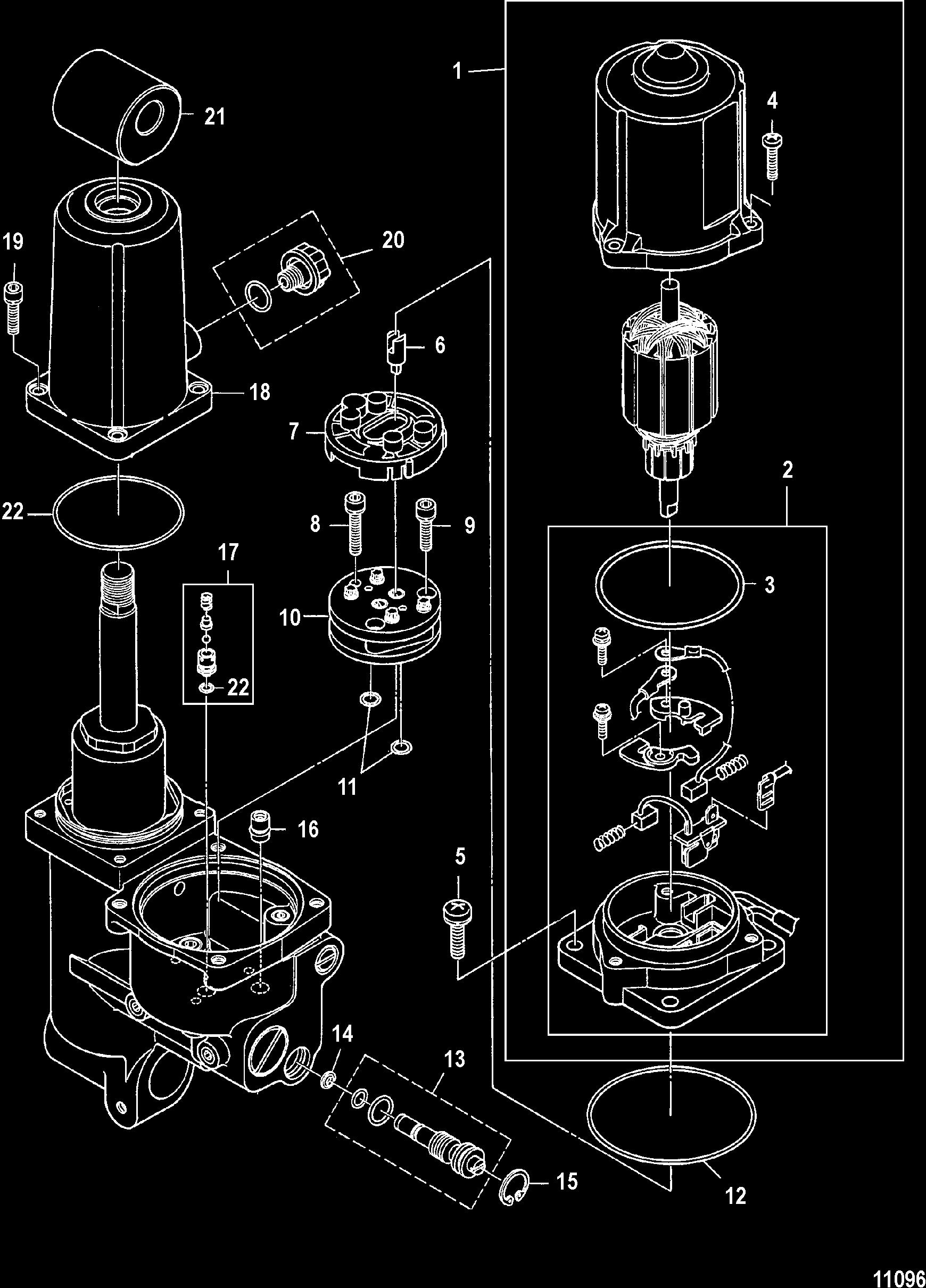 1
4
21
19
20
6
18
7
2
22
8
9
17
3
10
22
11
16
5
14
13
15
12
11096