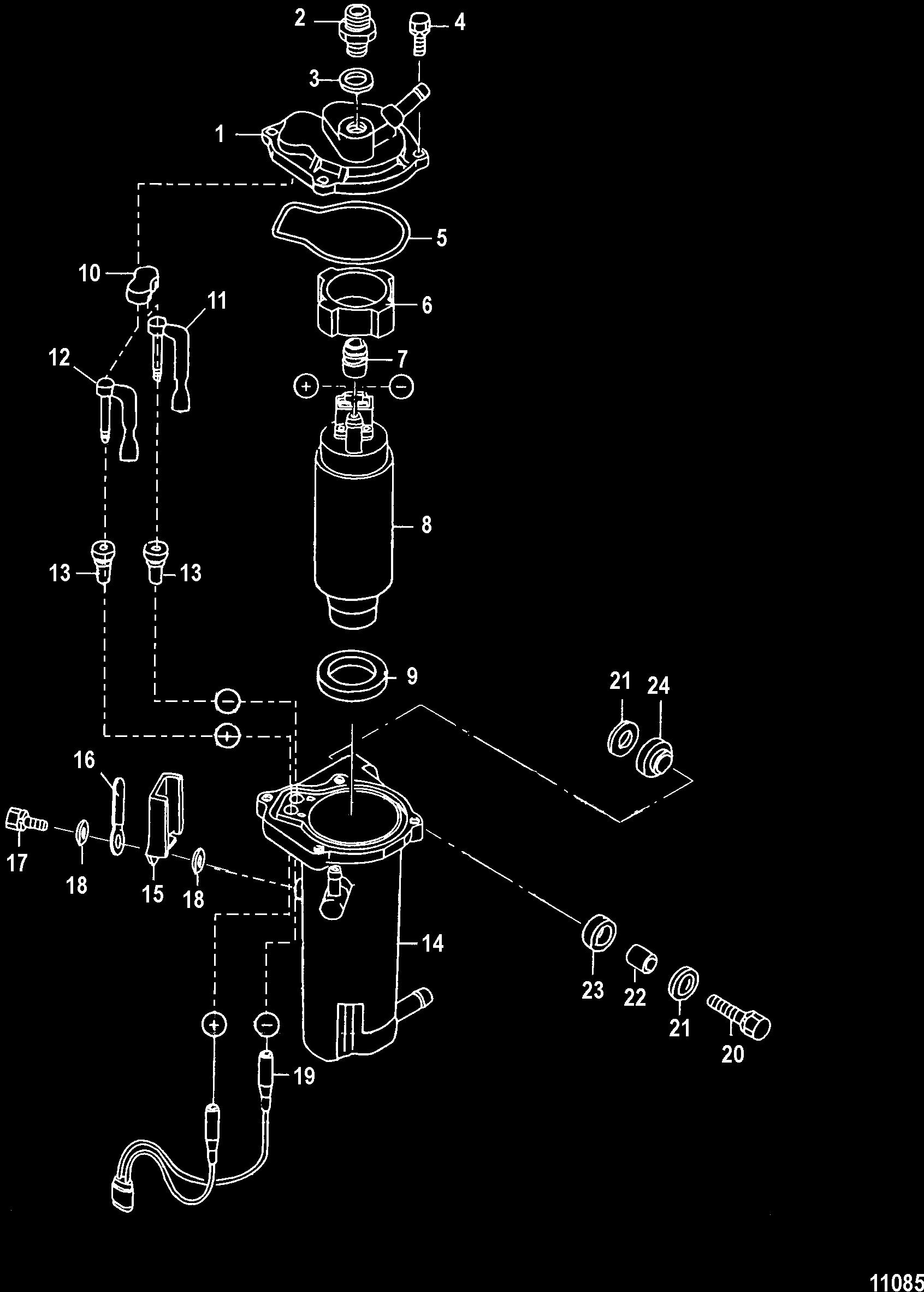 2
4
3
1
5
10
11
6
12
7
+
−
8
13
13
9
21
24
−
+
16
17
18
15
18
14
23
22
21
20
+
−
19
11085