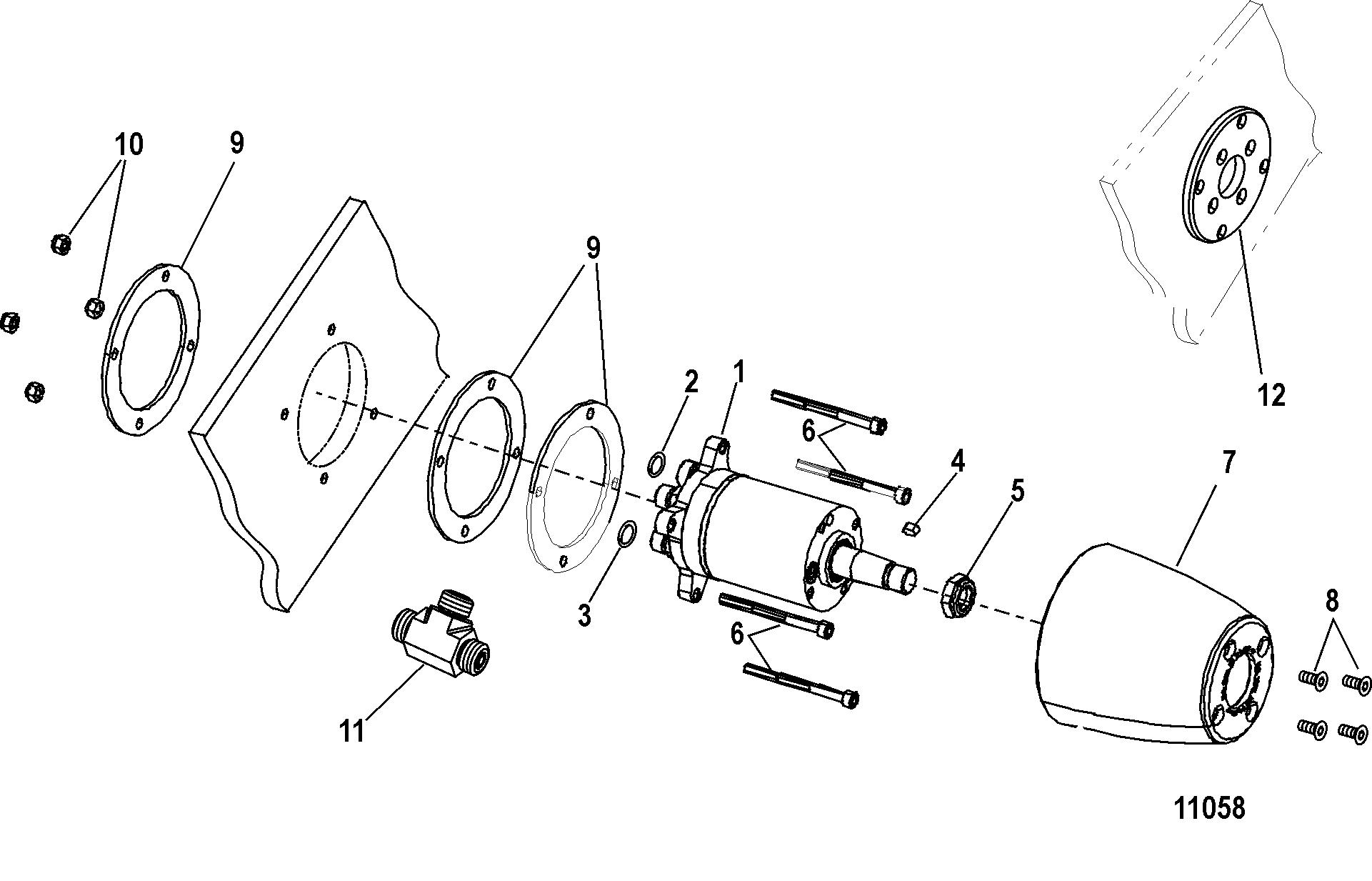 10
9
9
12
2
1
6
4
5
7
3
6
8
11
11058