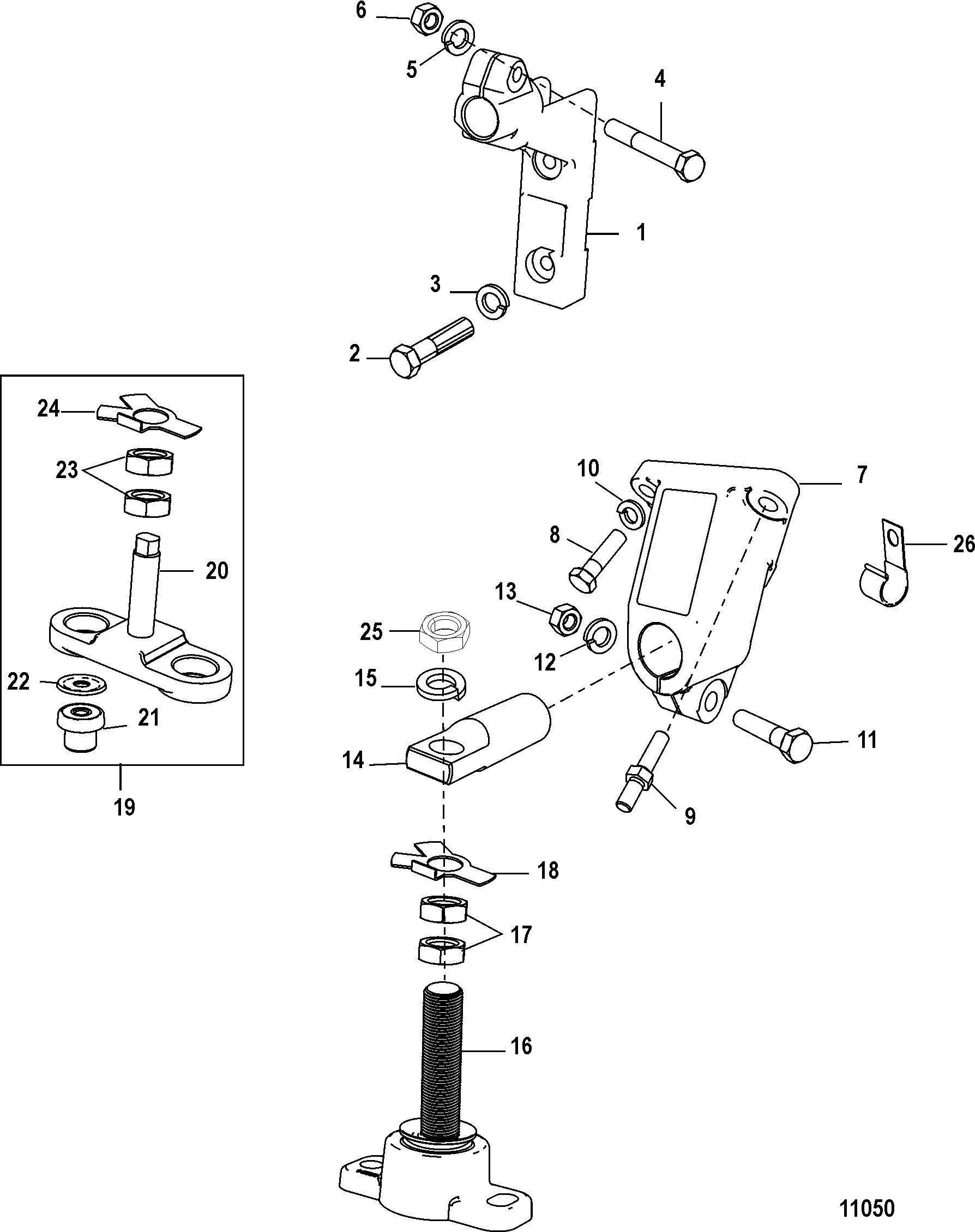 6
5
4
1
3
2
24
23
20
22
21
19
10
7
8
26
13
25
12
15
14
11
9
18
17
16
11050