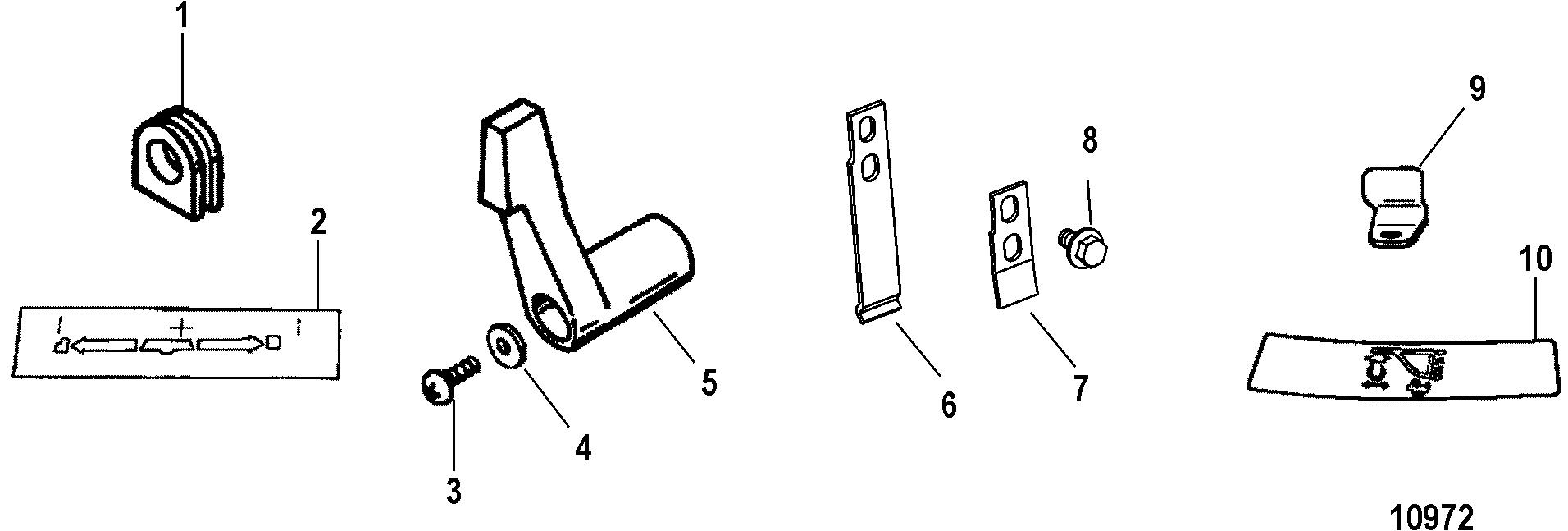 1
2
3
4
5
6
7
8
9
10
10972