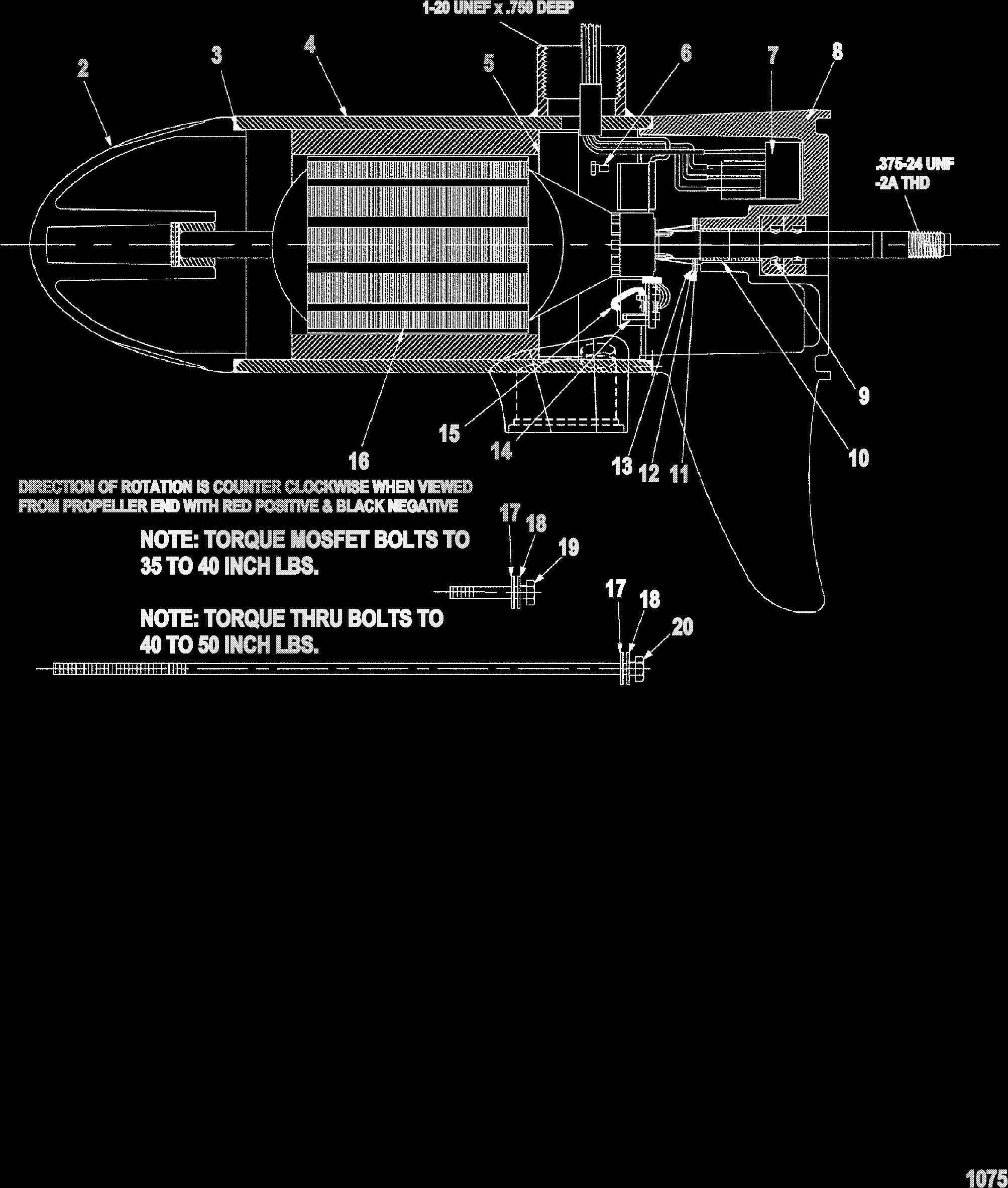 1-20 UNEF x .750 DEEP

2
3
4
5
6
7
8

.375-24 UNF
-2A THD

9
10
11
12
13
14
15
16

DIRECTION OF ROTATION IS COUNTER CLOCKWISE WHEN VIEWED FROM PROPELLER END WITH RED POSITIVE & BLACK NEGATIVE

NOTE: TORQUE MOSFET BOLTS TO 35 TO 40 INCH LBS.

17
18
19

NOTE: TORQUE THRU BOLTS TO 40 TO 50 INCH LBS.

17
18
20

1075