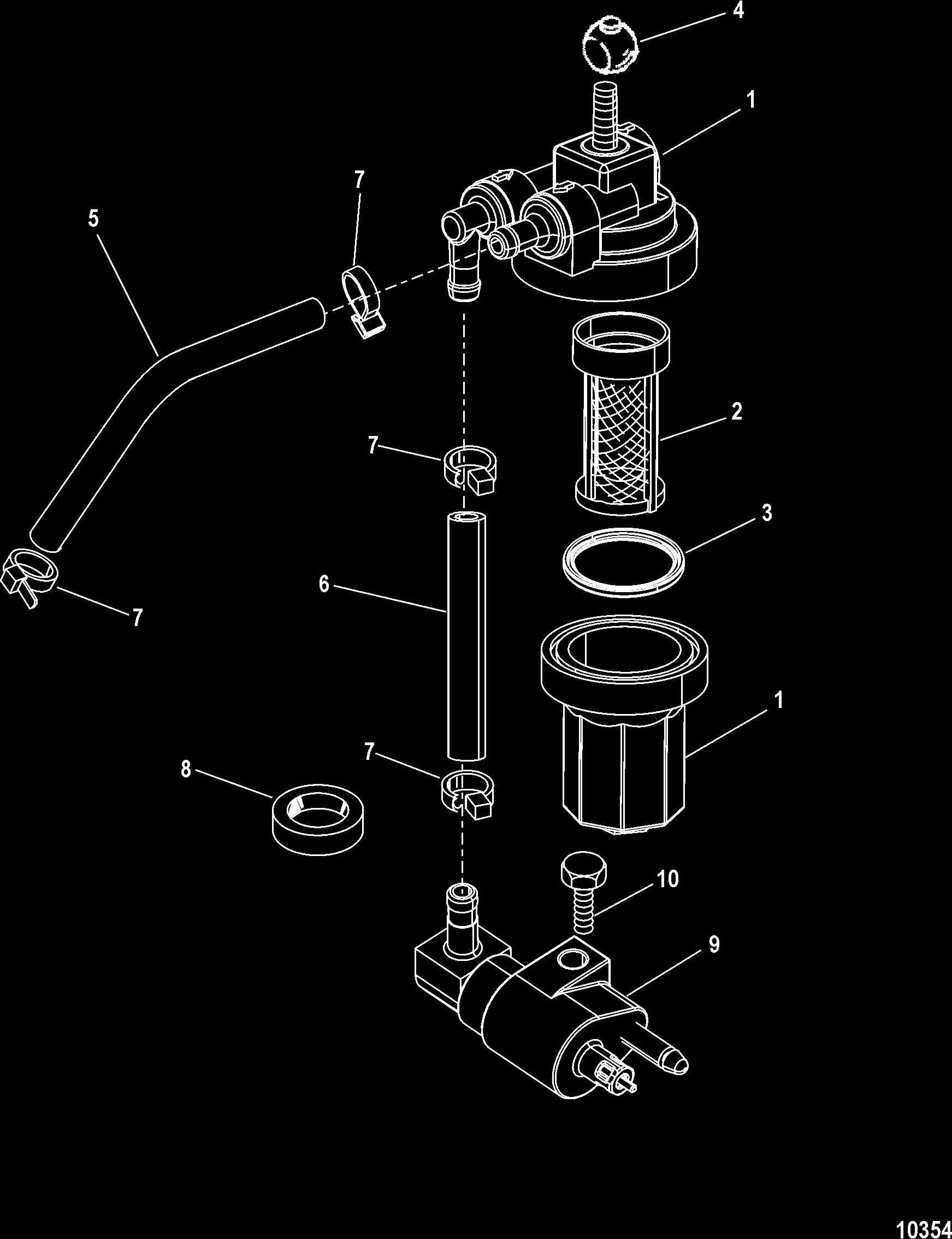 4
1
7
5
2
7
3
6
7
1
7
8
10
9
10354