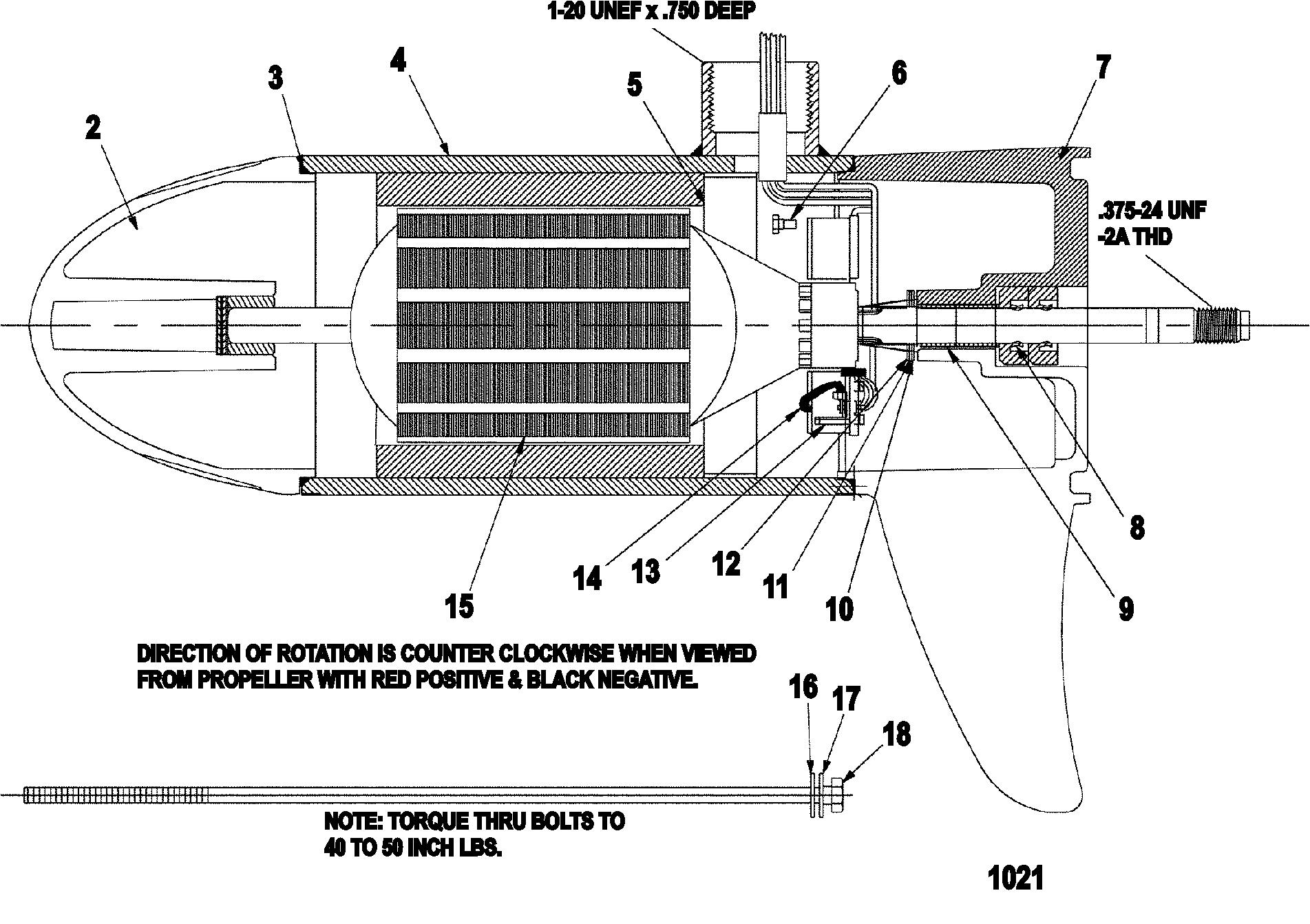 1-20 UNEF x .750 DEEP

2
3
4
5
6
7

.375-24 UNF -2A THD

8
9
10
11
12
13
14
15

DIRECTION OF ROTATION IS COUNTER CLOCKWISE WHEN VIEWED FROM PROPELLER WITH RED POSITIVE & BLACK NEGATIVE.

16
17
18

NOTE: TORQUE THRU BOLTS TO 40 TO 50 INCH LBS.

1021