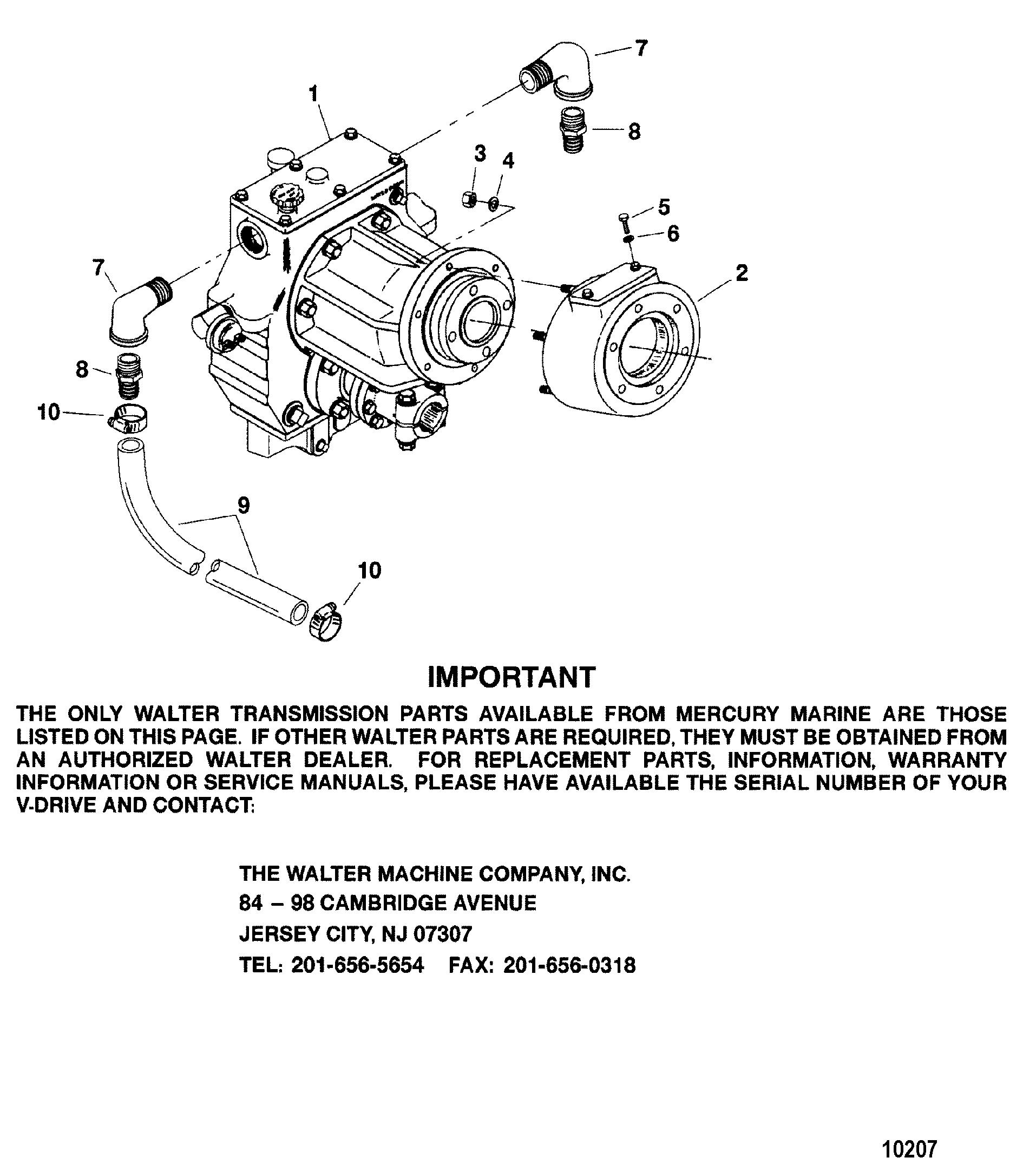 7

1

8

3

4

5

6

7

2

8

10

9

10

IMPORTANT

THE ONLY WALTER TRANSMISSION PARTS AVAILABLE FROM MERCURY MARINE ARE THOSE LISTED ON THIS PAGE. IF OTHER WALTER PARTS ARE REQUIRED, THEY MUST BE OBTAINED FROM AN AUTHORIZED WALTER DEALER. FOR REPLACEMENT PARTS, INFORMATION, WARRANTY INFORMATION OR SERVICE MANUALS, PLEASE HAVE AVAILABLE THE SERIAL NUMBER OF YOUR V-DRIVE AND CONTACT:

THE WALTER MACHINE COMPANY, INC.
84 – 98 CAMBRIDGE AVENUE
JERSEY CITY, NJ 07307
TEL: 201-656-5654 FAX: 201-656-0318

10207