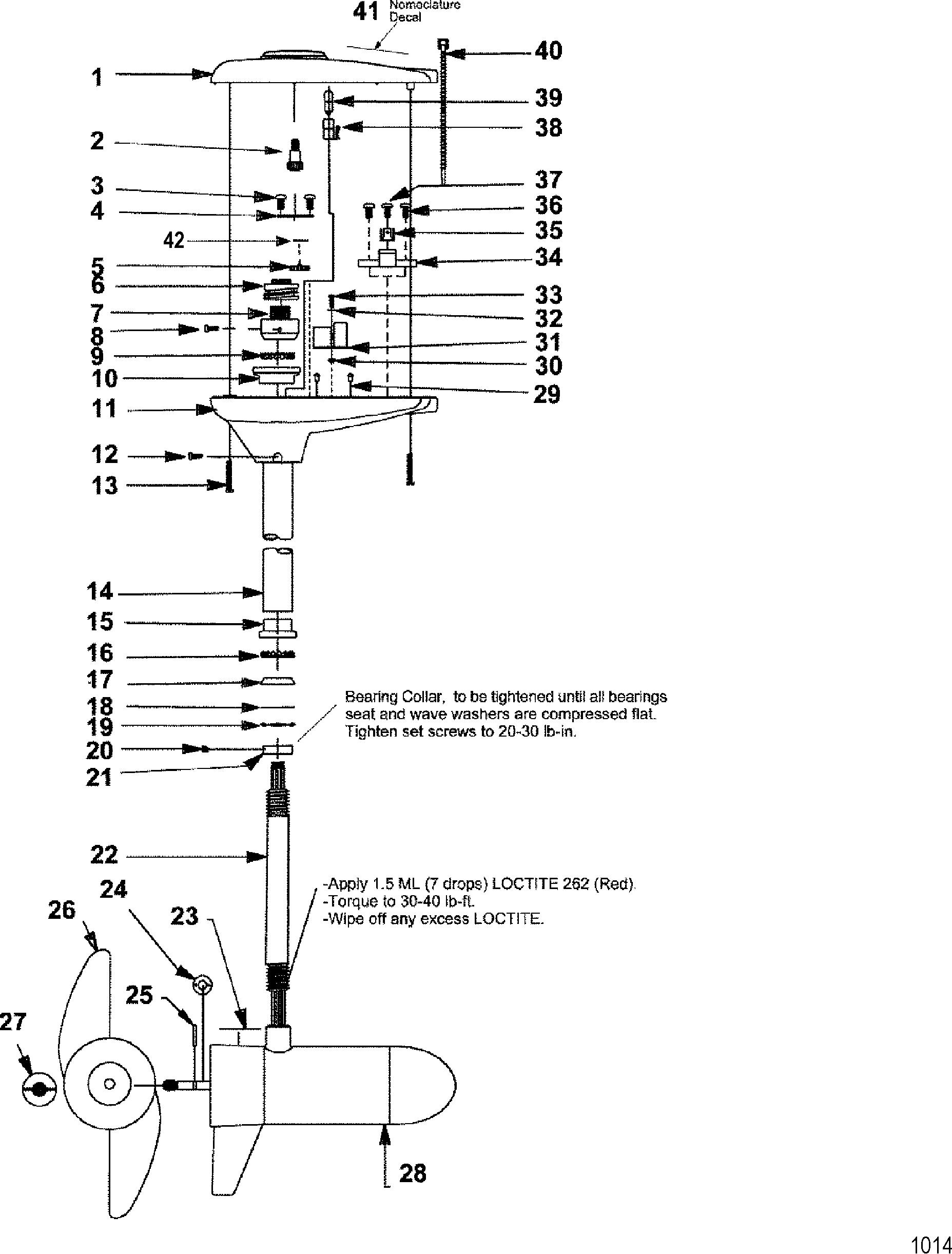 41 Nomoclature Decal

40

1

39

38

2

37

3

36

4

35

42

34

5

6

33

7

32

8

31

9

30

10

29

11

12

13

14

15

16

17

18

19

20

21

Bearing Collar, to be tightened until all bearings seat and wave washers are compressed flat. Tighten set screws to 20-30 lb-in.

22

-Apply 1.5 ML (7 drops) LOCTITE 262 (Red).
-Torque to 30-40 lb-ft.
-Wipe off any excess LOCTITE.

24

26

23

25

27

28

1014